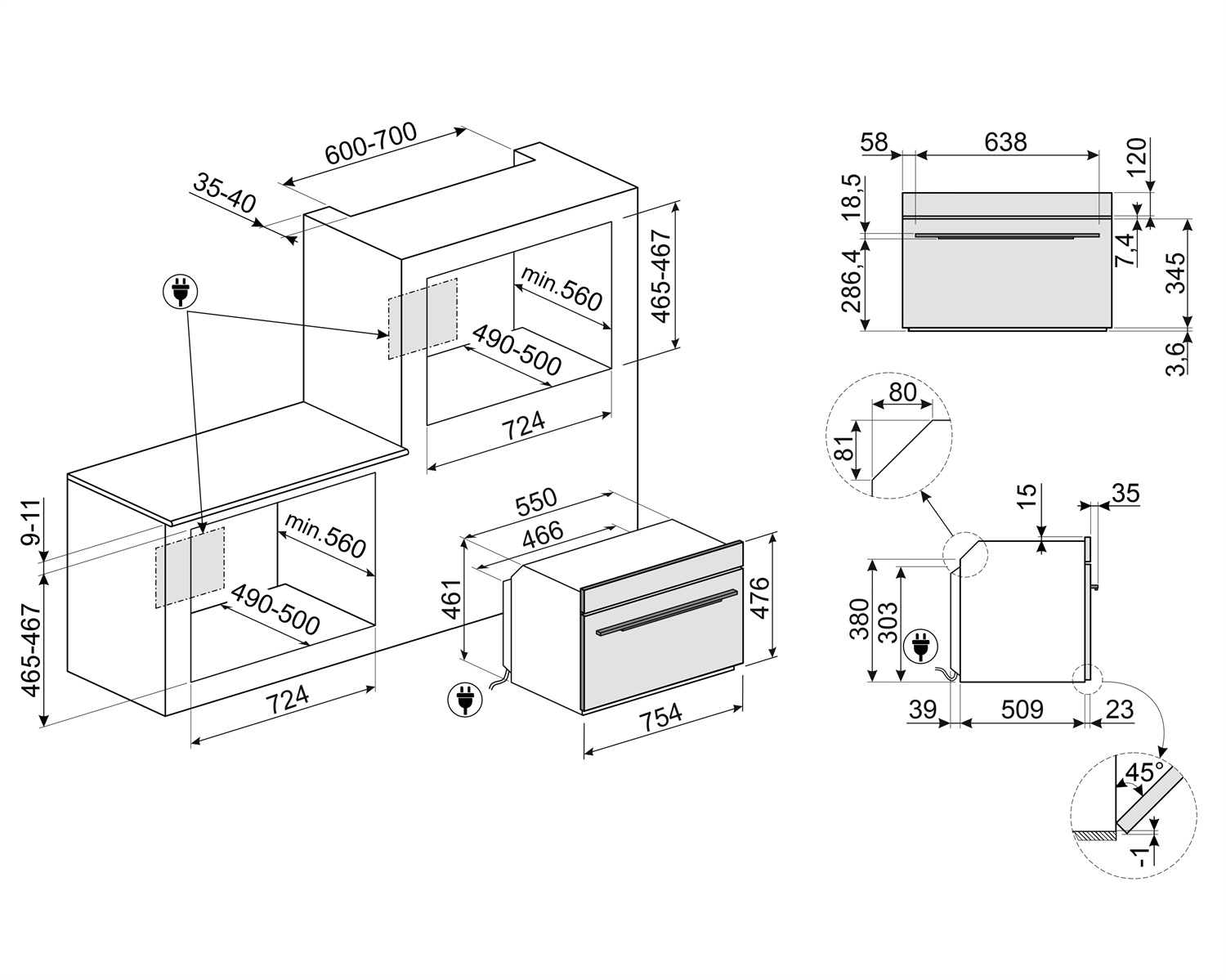 600-700
35-40
465-467
min.560
490-500
724
9-11
465-467
min.560
490-500
724
550
466
461
476
754
58
638
120
18,5
7,4
286,4
345
3,6
80
81
15
35
380
303
39
509
23
45°
-1