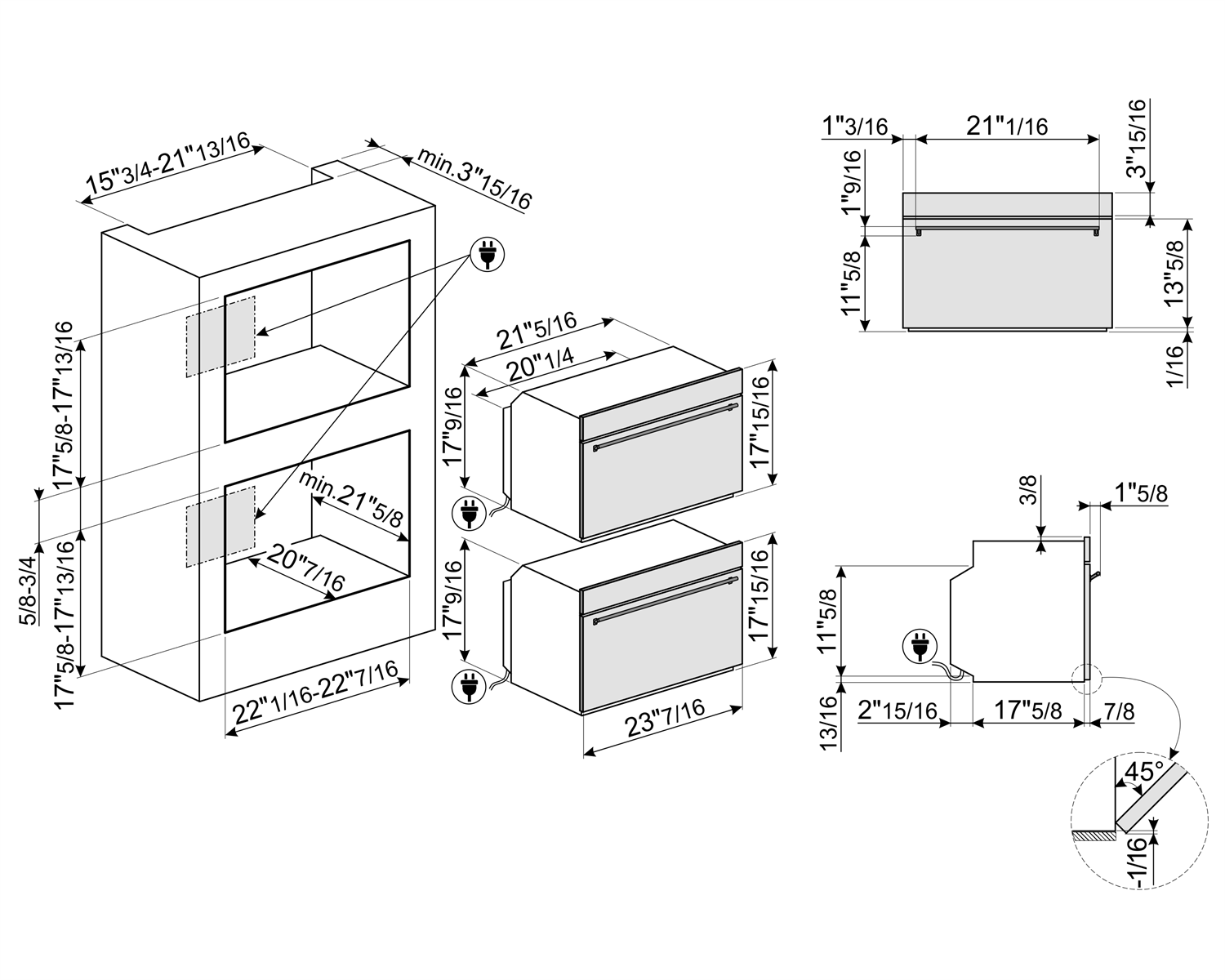 15"3/4-21"13/16
min.3"15/16
17"5/8-17"13/16
5/8-3/4
17"5/8-17"13/16
min.21"5/8
20"7/16
22"1/16-22"7/16
21"5/16
20"1/4
17"9/16
17"15/16
17"9/16
17"15/16
23"7/16
1"3/16
21"1/16
3"15/16
1"9/16
11"5/8
13"5/8
1/16
3/8
1"5/8
11"5/8
13/16
2"15/16
17"5/8
7/8
45°
-1/16